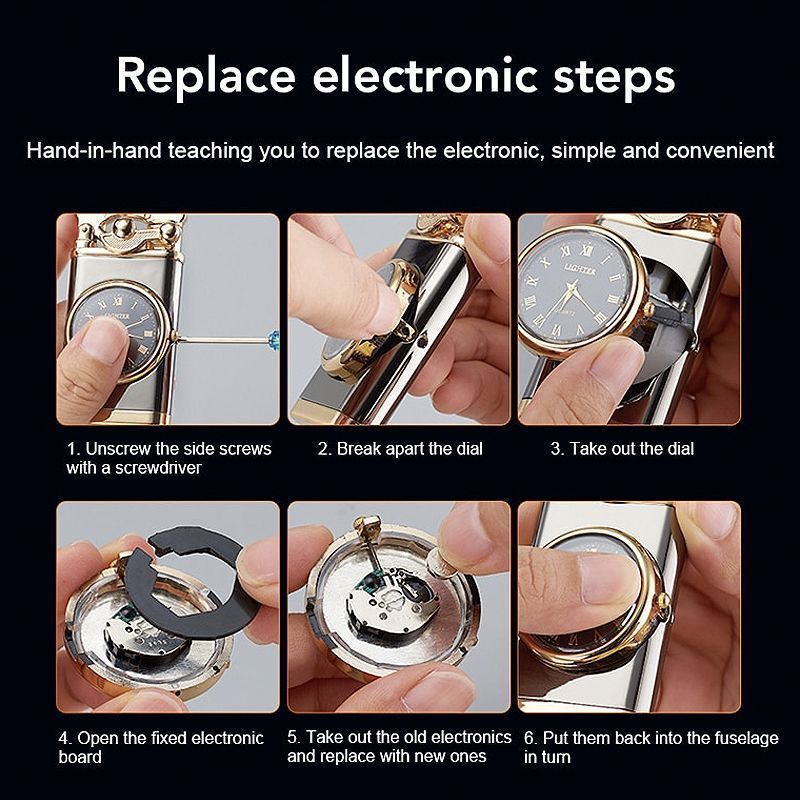 Replace electronic steps

Hand-in-hand teaching you to replace the electronic, simple and convenient

LIGHTER

LIGHTER

QUARTZ

1. Unscrew the side screws with a screwdriver

2. Break apart the dial

3. Take out the dial

4. Open the fixed electronic board

5. Take out the old electronics and replace with new ones

6. Put them back into the fuselage in turn